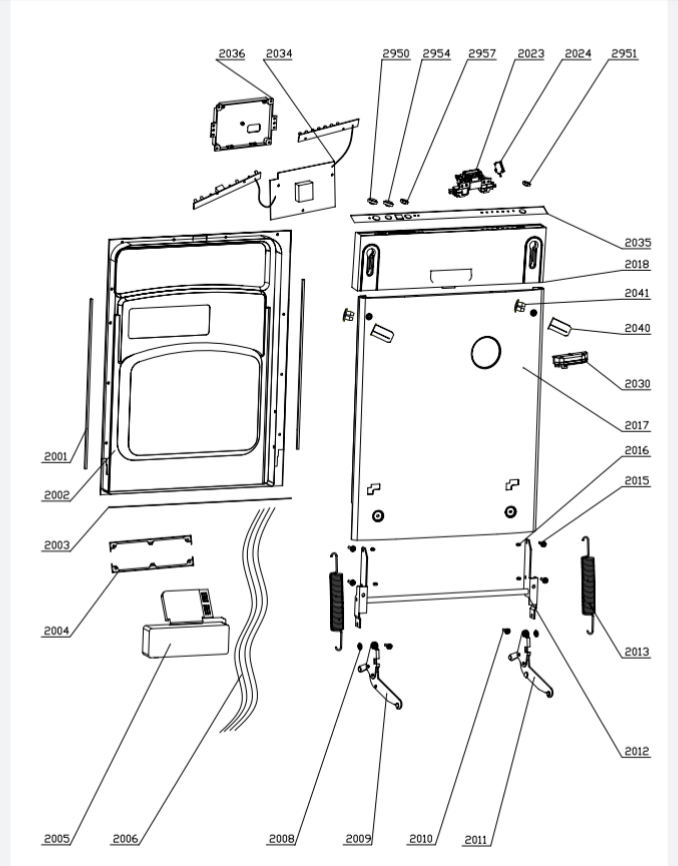 2036 2034 2950 2954 2957 2023 2024 2951

2035
2018
2041
2040
2030
2017
2016
2015
2001
2002
2003
2004
2013
2012
2005 2006 2008 2009 2010 2011