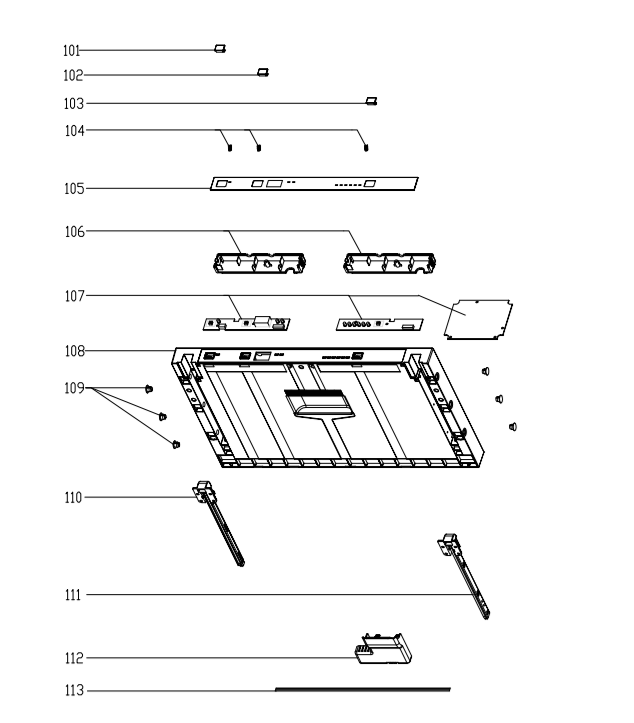 101
102
103
104
105
106
107
108
109
110
111
112
113