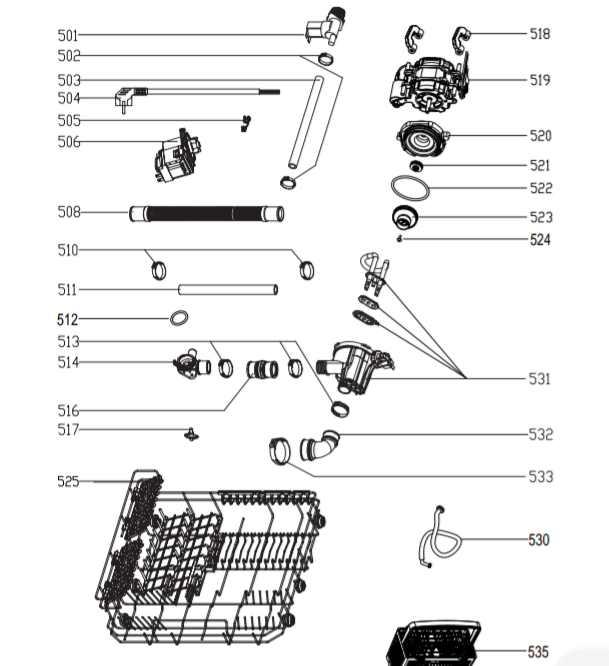 501
502
503
504
505
506
508
510
511
512
513
514
516
517
525
518
519
520
521
522
523
524
531
532
533
530
535