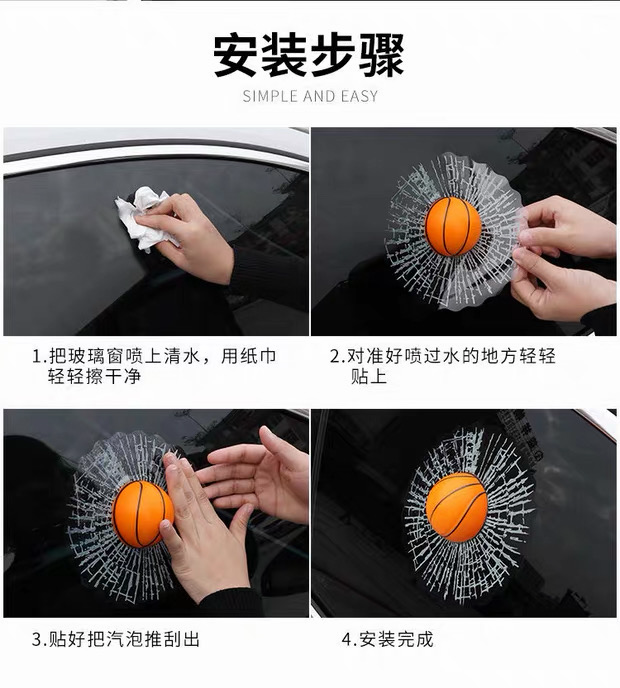 安装步骤

SIMPLE AND EASY

1.把玻璃窗喷上清水，用纸巾轻轻擦干净

2.对准好喷过水的地方轻轻贴上

3.贴好把汽泡推刮出

4.安装完成